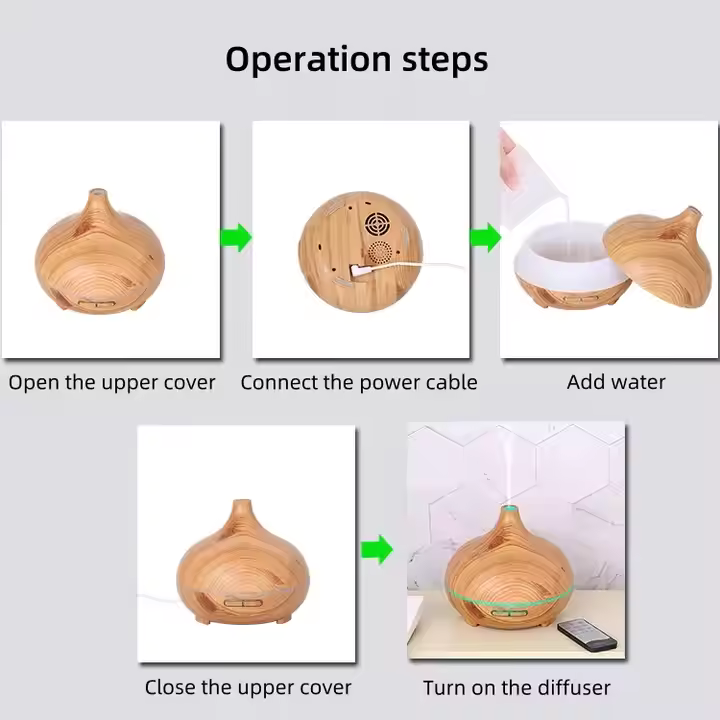 Operation steps

Open the upper cover

Connect the power cable

Add water

Close the upper cover

Turn on the diffuser